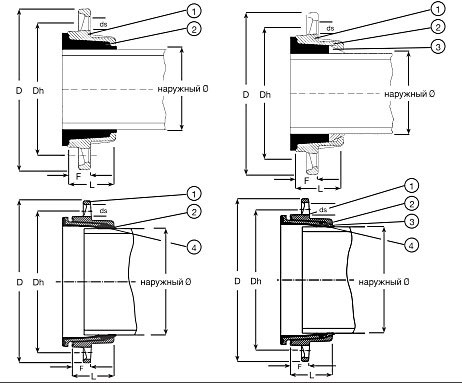 1
2
ds
D
Dh
наружный Ø
F
L

1
2
3
ds
D
Dh
наружный Ø
F
L

1
2
4
ds
D
Dh
наружный Ø
F
L

1
2
3
4
ds
D
Dh
наружный Ø
F
L